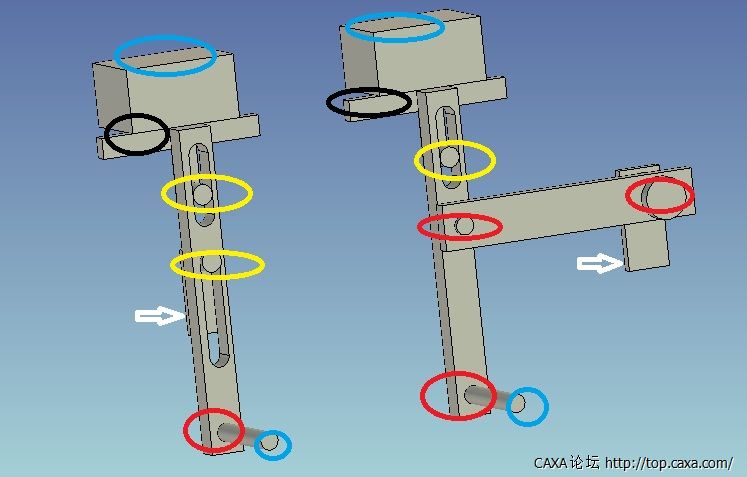 CAXA论坛 http://top.caxa.com/