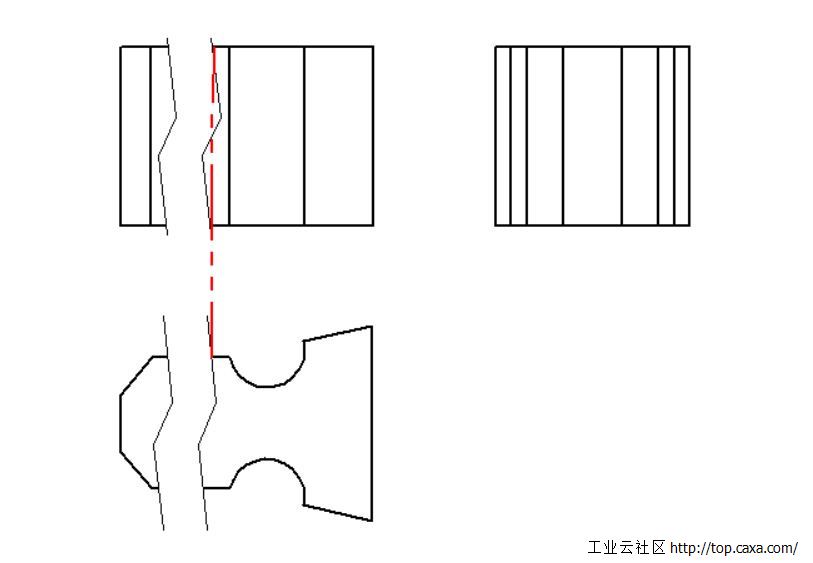 工业云社区 http://top.caxa.com/