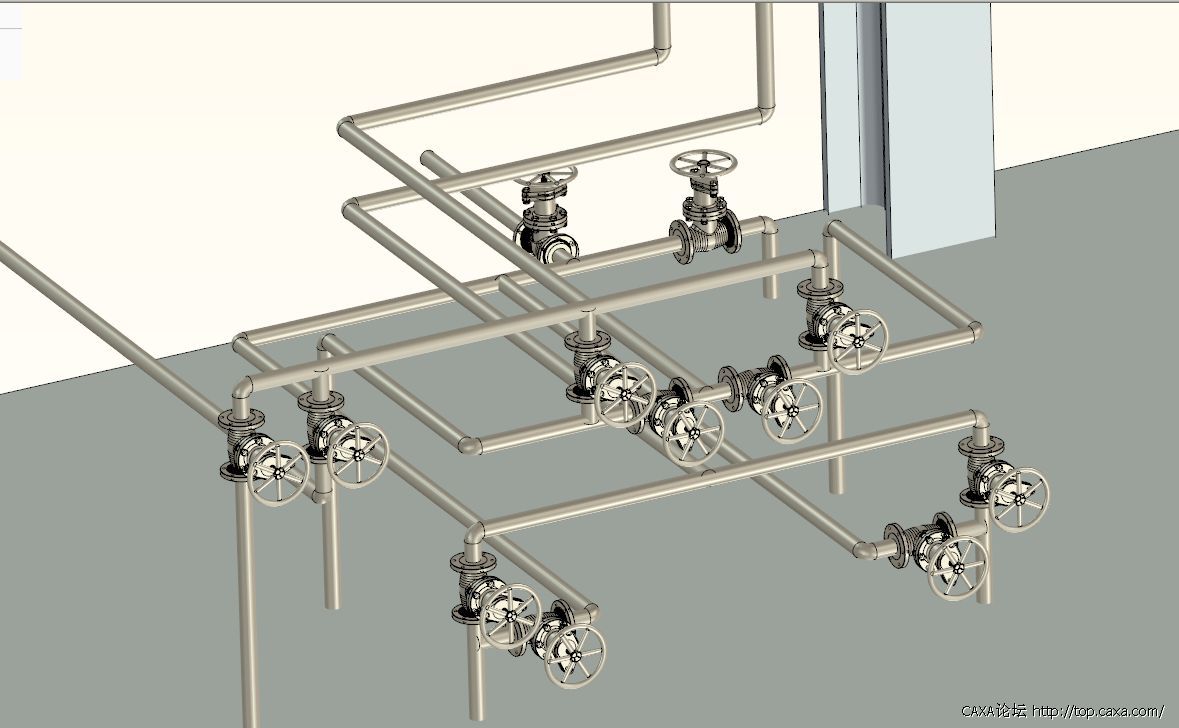 CAXA论坛 http://top.caxa.com/