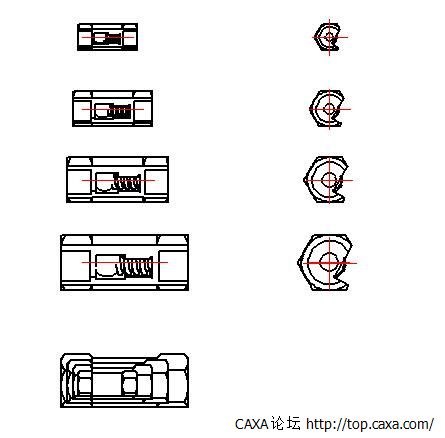 CAXA论坛 http://top.caxa.com/